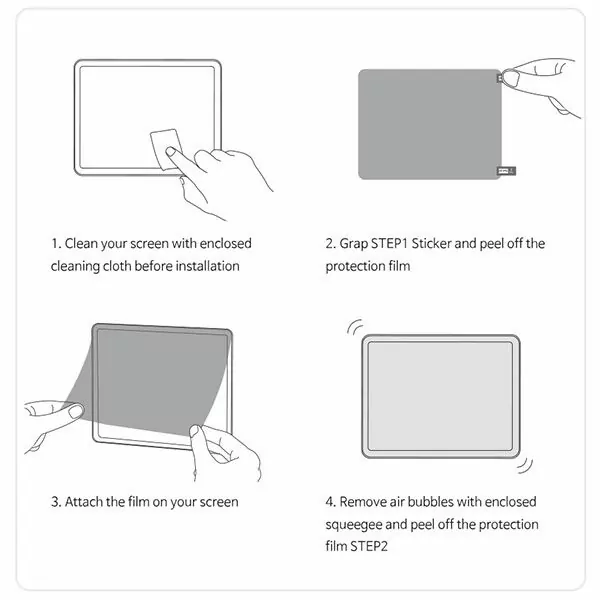 1. Clean your screen with enclosed cleaning cloth before installation

2. Grap STEP1 Sticker and peel off the protection film

3. Attach the film on your screen

4. Remove air bubbles with enclosed squeegee and peel off the protection film STEP2