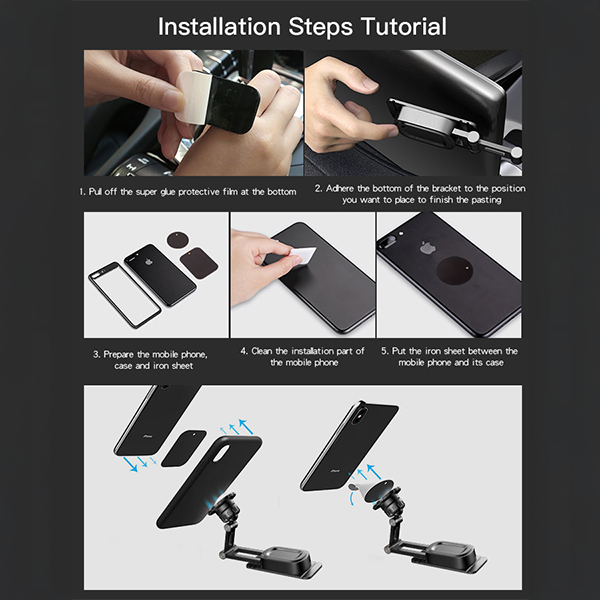 Installation Steps Tutorial

1. Pull off the super glue protective film at the bottom

2. Adhere the bottom of the bracket to the position you want to place to finish the pasting

3. Prepare the mobile phone, case and iron sheet

4. Clean the installation part of the mobile phone

5. Put the iron sheet between the mobile phone and its case

iPhone

iPhone