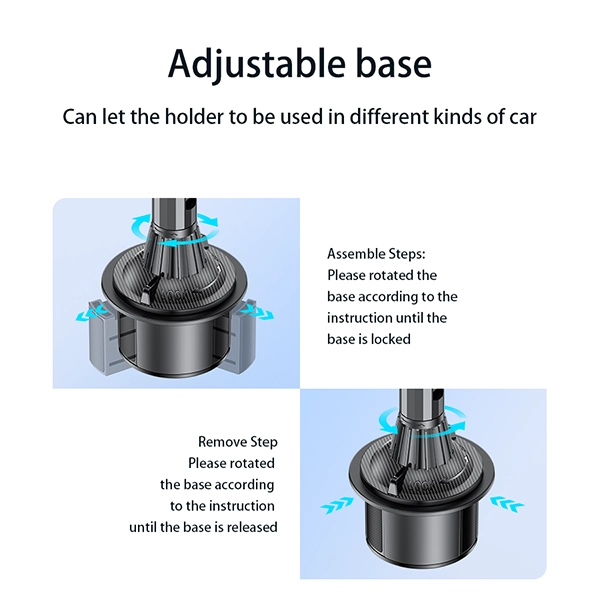 Adjustable base

Can let the holder to be used in different kinds of car

Assemble Steps:
Please rotated the base according to the instruction until the base is locked

Remove Step
Please rotated the base according to the instruction until the base is released